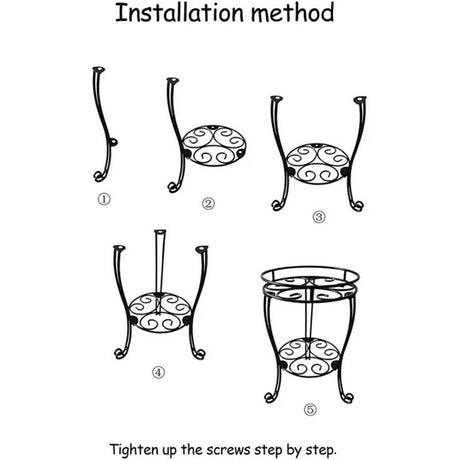 Installation method

①

②

③

④

⑤

Tighten up the screws step by step.