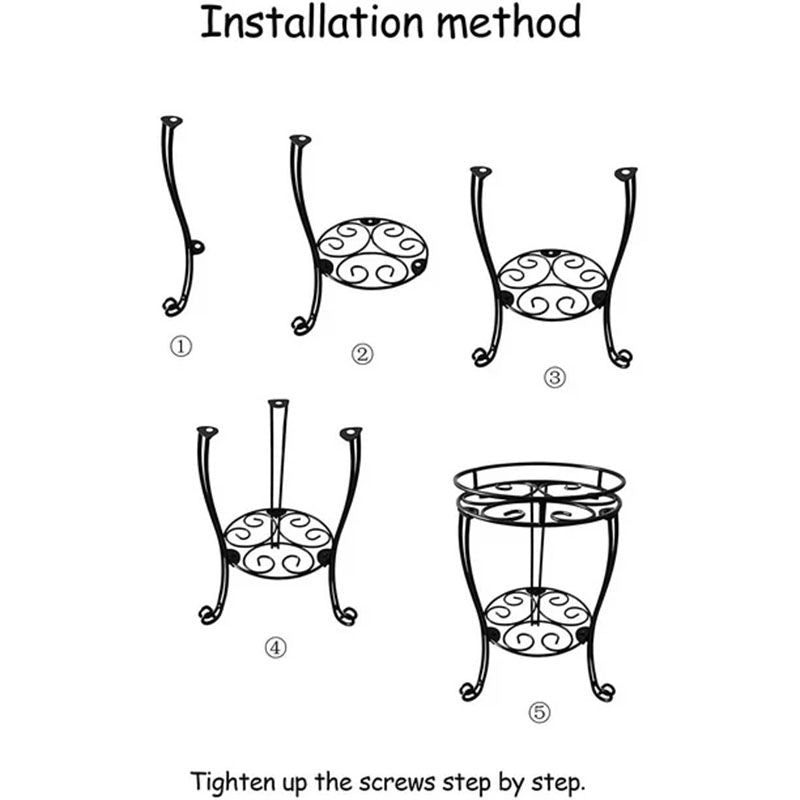 Installation method

①

②

③

④

⑤

Tighten up the screws step by step.