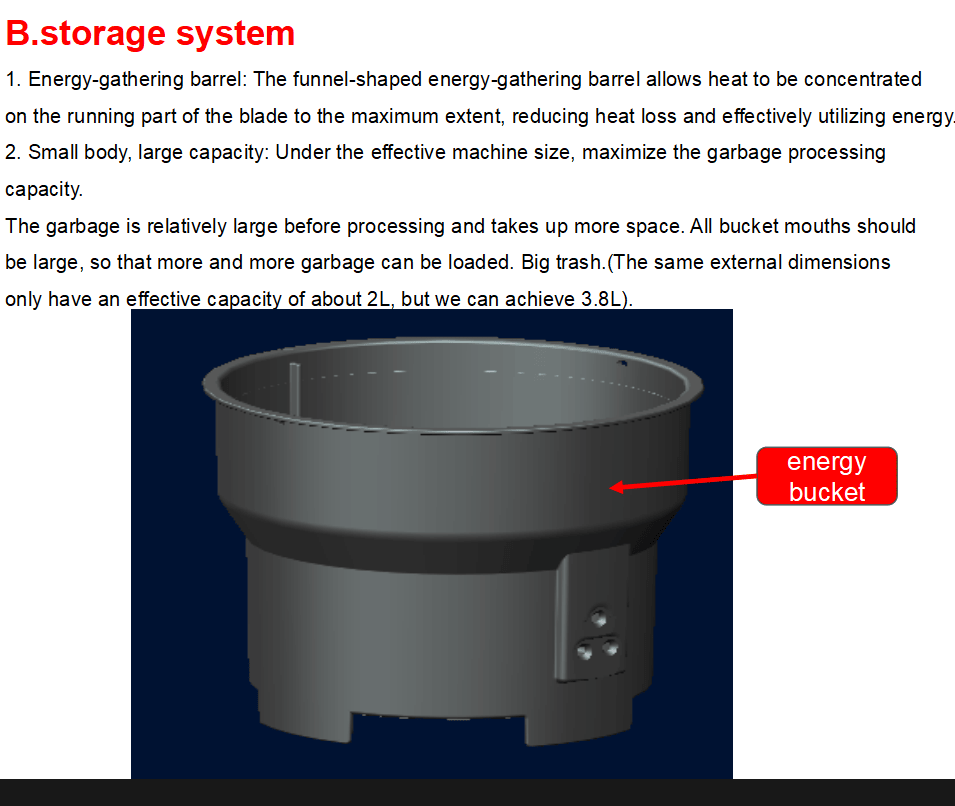 B.storage system

1. Energy-gathering barrel: The funnel-shaped energy-gathering barrel allows heat to be concentrated on the running part of the blade to the maximum extent, reducing heat loss and effectively utilizing energy.

2. Small body, large capacity: Under the effective machine size, maximize the garbage processing capacity.

The garbage is relatively large before processing and takes up more space. All bucket mouths should be large, so that more and more garbage can be loaded. Big trash.(The same external dimensions only have an effective capacity of about 2L, but we can achieve 3.8L).

energy bucket