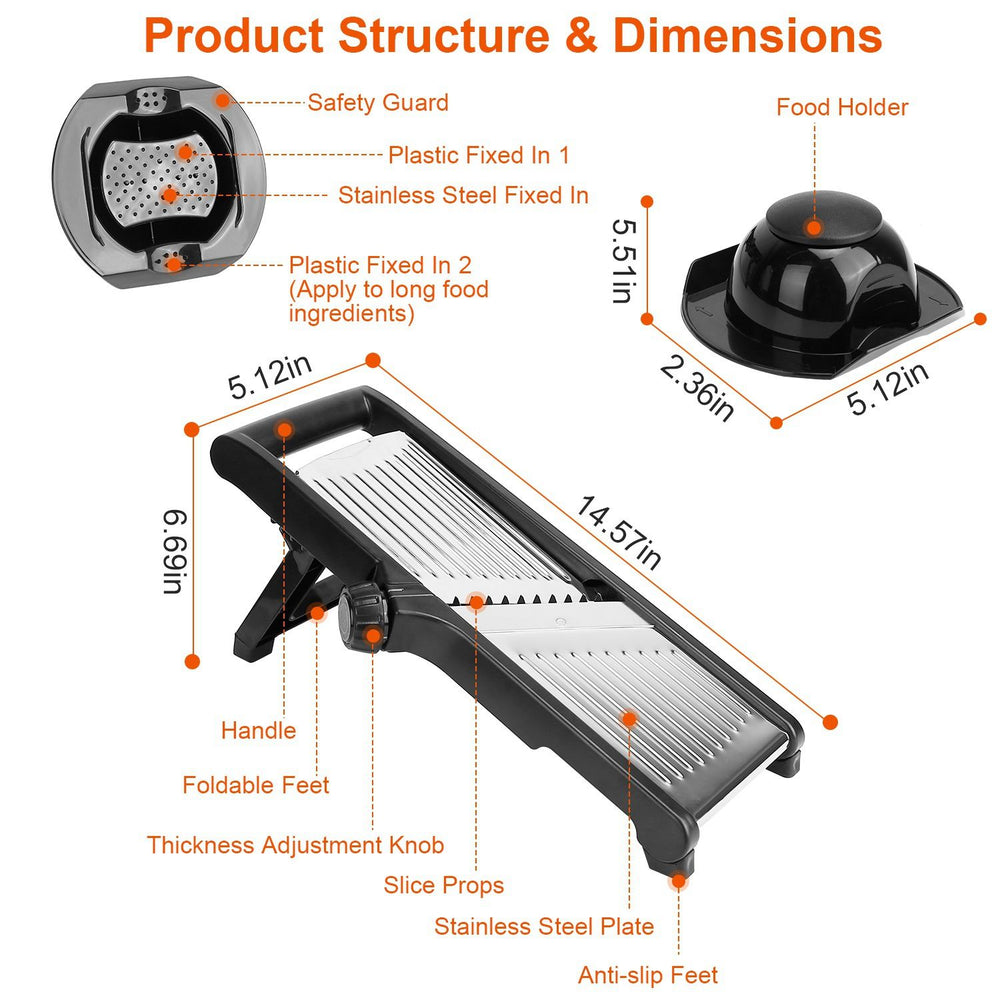 Product Structure & Dimensions

Safety Guard

Plastic Fixed In 1

Stainless Steel Fixed In

Plastic Fixed In 2 (Apply to long food ingredients)

Food Holder

5.51in

2.36in

5.12in

5.12in

6.69in

14.57in

Handle

Foldable Feet

Thickness Adjustment Knob

Slice Props

Stainless Steel Plate

Anti-slip Feet